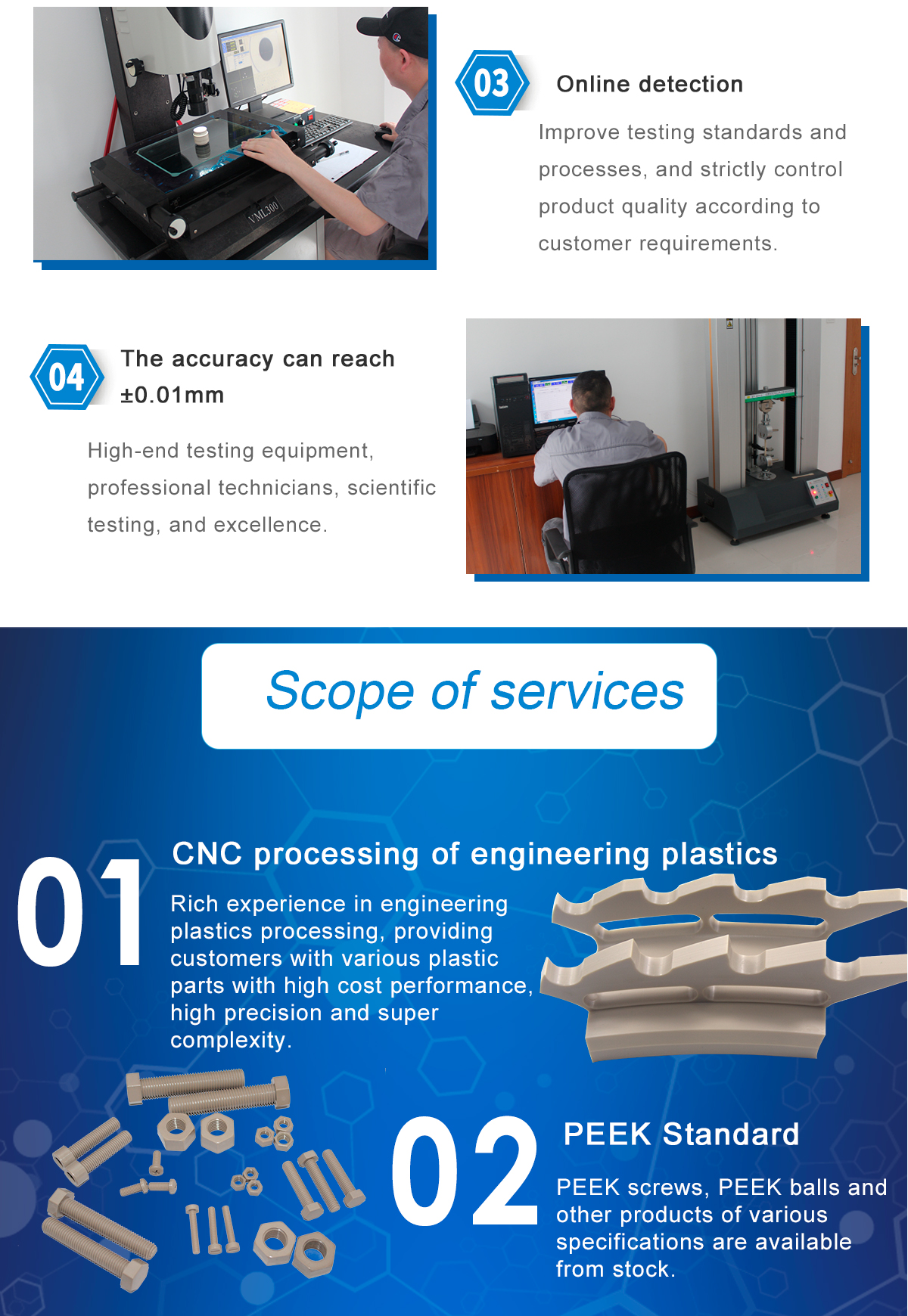 VML300

03

Online detection

Improve testing standards and processes, and strictly control product quality according to customer requirements.

04

The accuracy can reach ±0.01mm

High-end testing equipment, professional technicians, scientific testing, and excellence.

Scope of services

01

CNC processing of engineering plastics

Rich experience in engineering plastics processing, providing customers with various plastic parts with high cost performance, high precision and super complexity.

02

PEEK Standard

PEEK screws, PEEK balls and other products of various specifications are available from stock.