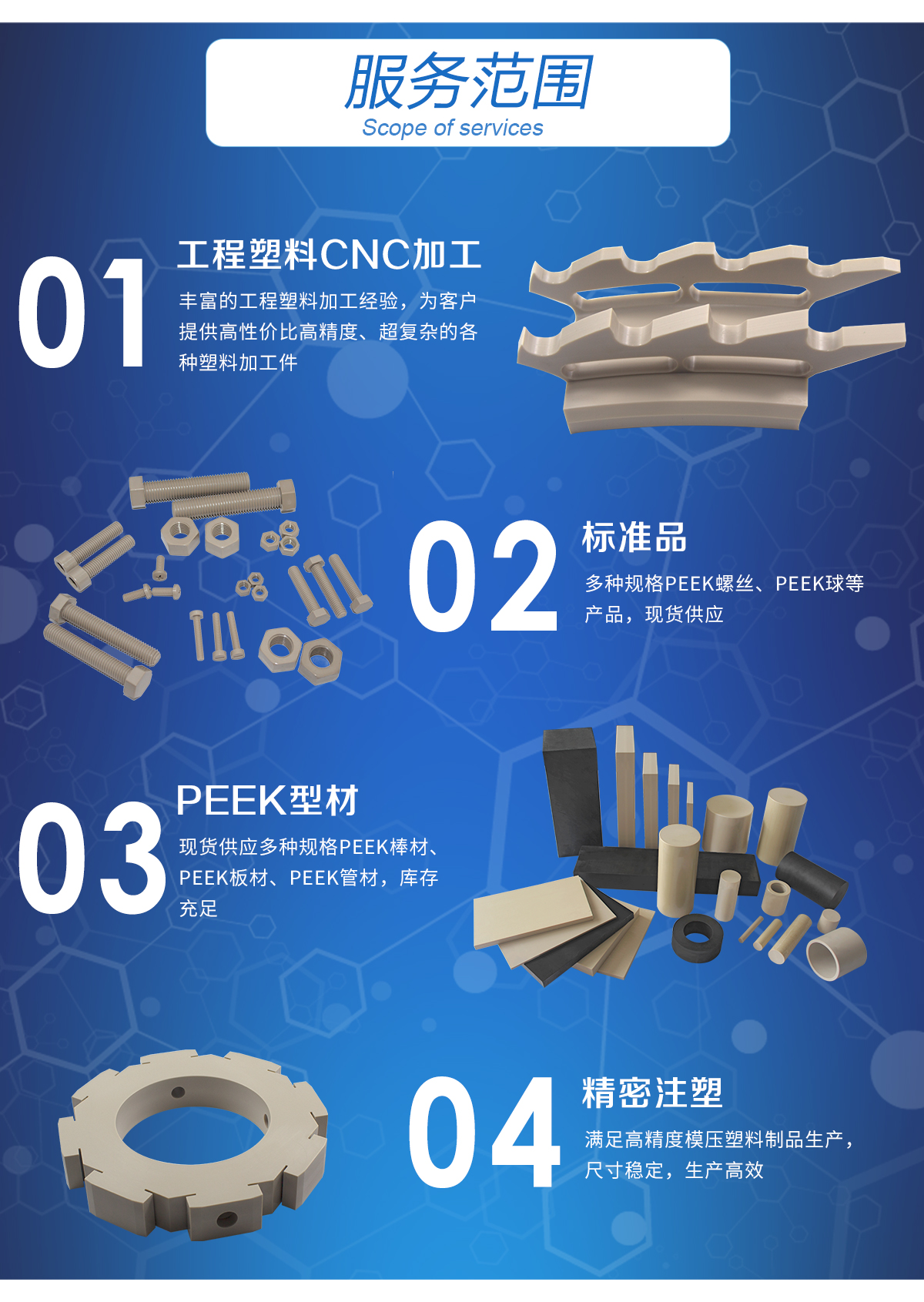 服务范围
Scope of services

01
工程塑料CNC加工
丰富的工程塑料加工经验，为客户提供高性价比高精度、超复杂的各种塑料加工件

02
标准品
多种规格PEEK螺丝、PEEK球等产品，现货供应

03
PEEK型材
现货供应多种规格PEEK棒材、PEEK板材、PEEK管材，库存充足

04
精密注塑
满足高精度模压塑料制品生产，尺寸稳定，生产高效