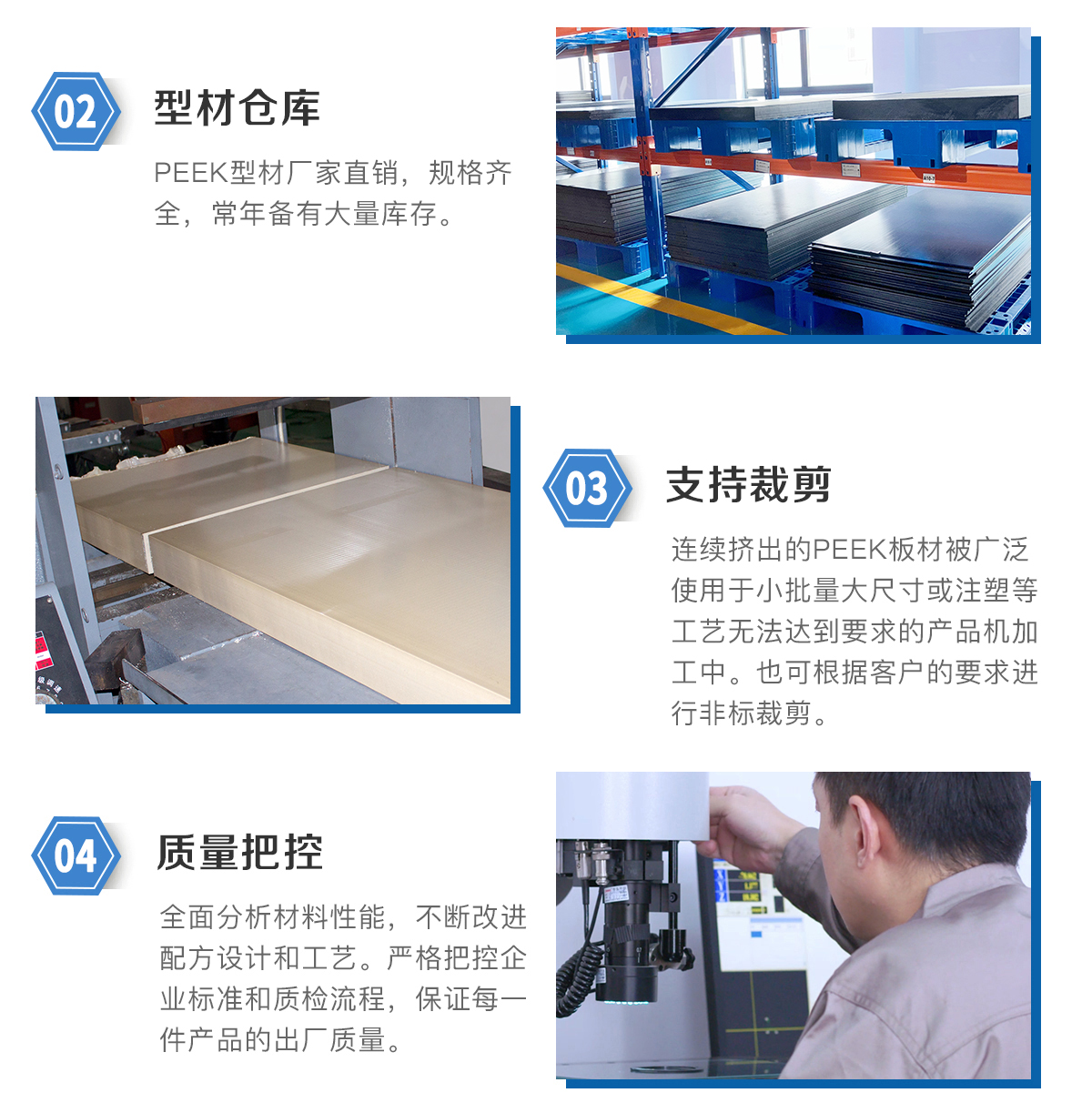 02

型材仓库

PEEK型材厂家直销，规格齐全，常年备有大量库存。

03

支持裁剪

连续挤出的PEEK板材被广泛使用于小批量大尺寸或注塑等工艺无法达到要求的产品机加工中。也可根据客户的要求进行非标裁剪。

04

质量把控

全面分析材料性能，不断改进配方设计和工艺。严格把控企业标准和质检流程，保证每一件产品的出厂质量。